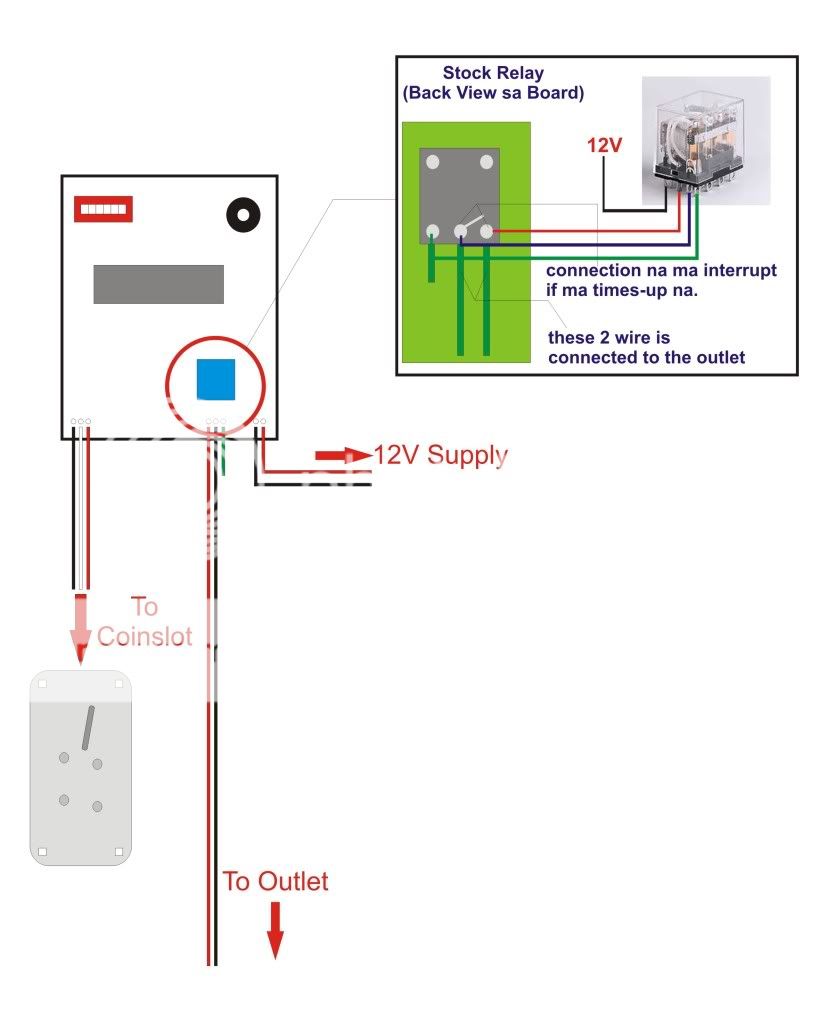 Stock Relay
(Back View sa Board)

12V

connection na ma interrupt
if ma times-up na.

these 2 wire is
connected to the outlet

12V Supply

To
Coinslot

To Outlet